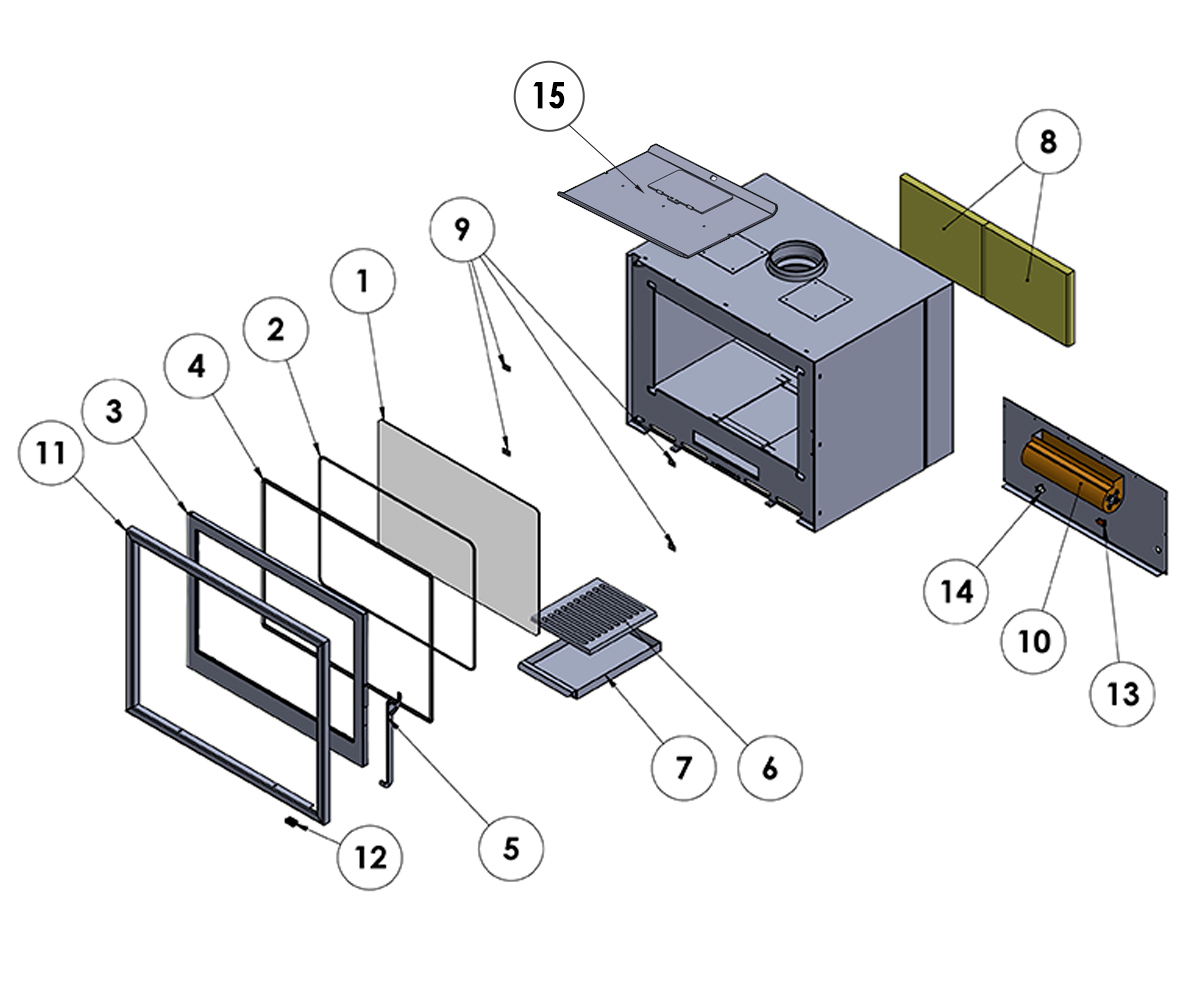 15
8
9
1
2
4
3
11
14
10
13
7
6
5
12