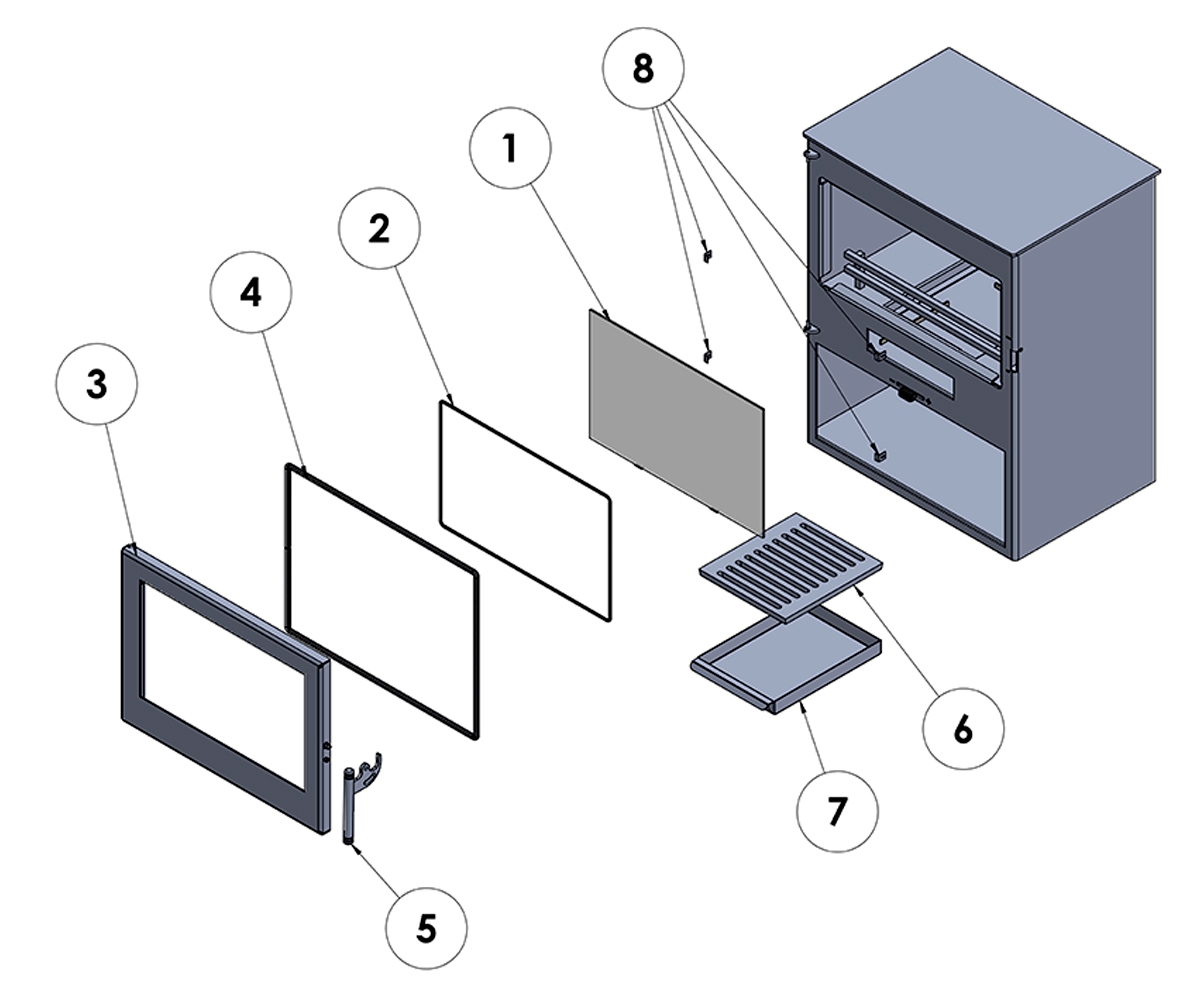 8
1
2
4
3
6
7
5